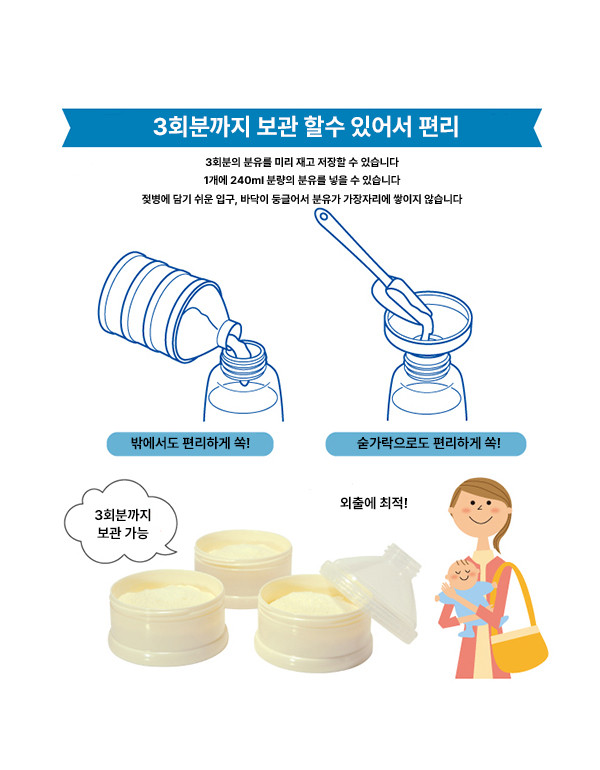 3회분까지 보관 할수 있어서 편리

3회분의 분유를 미리 재고 저장할 수 있습니다
1개에 240ml 분량의 분유를 넣을 수 있습니다
젖병에 담기 쉬운 입구, 바닥이 둥글어서 분유가 가장자리에 쌓이지 않습니다

밖에서도 편리하게 쏙!

숟가락으로도 편리하게 쏙!

3회분까지 보관 가능

외출에 최적!